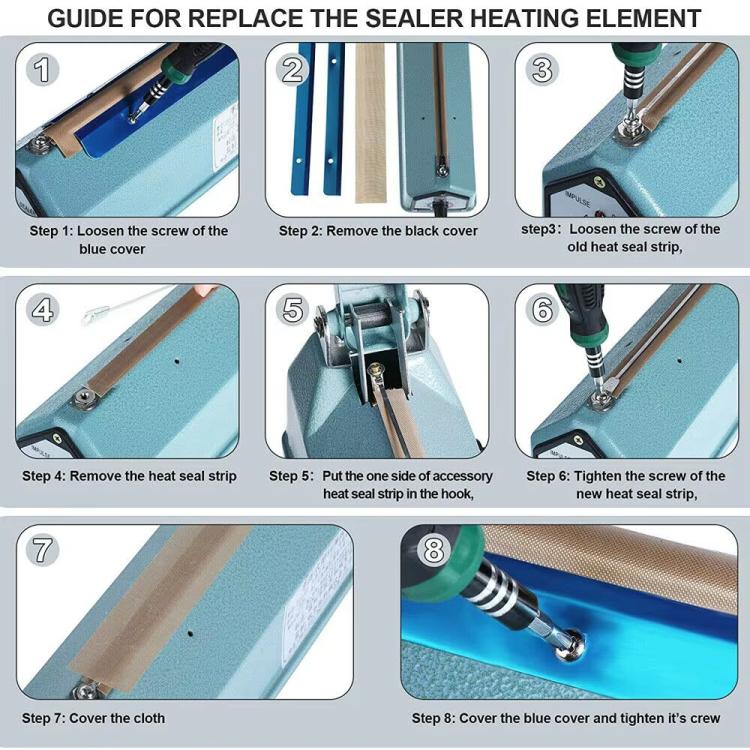 GUIDE FOR REPLACE THE SEALER HEATING ELEMENT

1

Step 1: Loosen the screw of the blue cover

2

Step 2: Remove the black cover

3

IMPULSE

step3: Loosen the screw of the old heat seal strip,

4

Step 4: Remove the heat seal strip

5

Step 5: Put the one side of accessory heat seal strip in the hook,

6

Step 6: Tighten the screw of the new heat seal strip,

7

Step 7: Cover the cloth

8

Step 8: Cover the blue cover and tighten it's crew