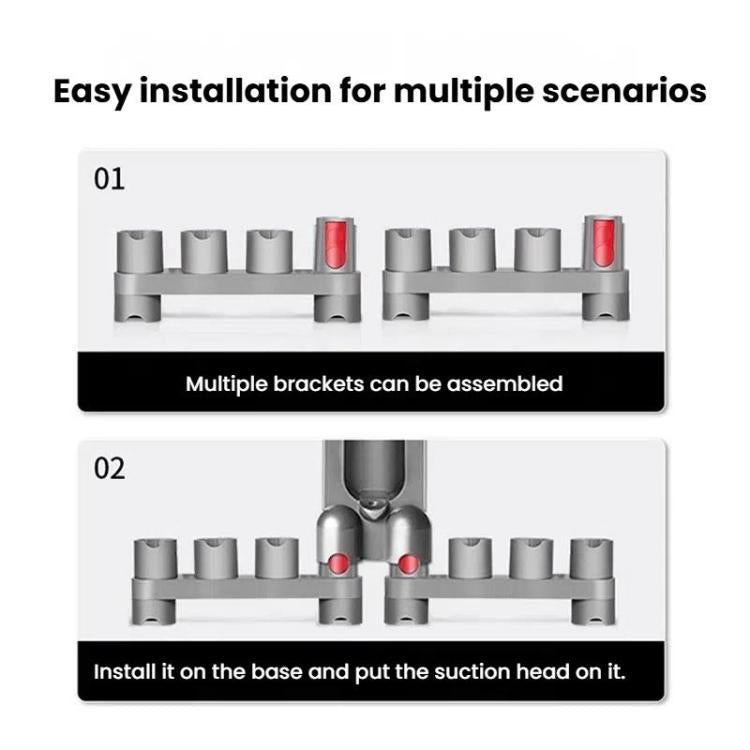 Easy installation for multiple scenarios

01

Multiple brackets can be assembled

02

Install it on the base and put the suction head on it.