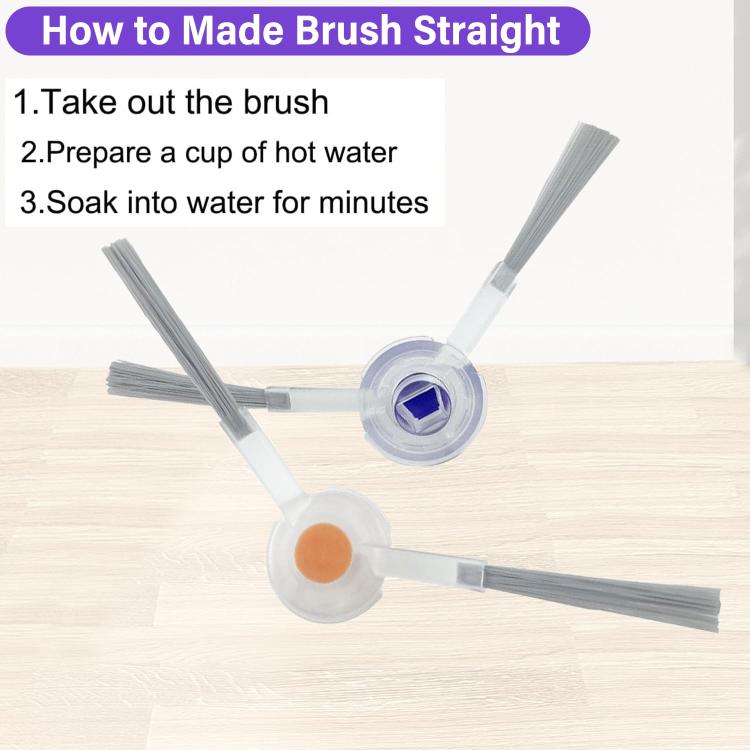 How to Made Brush Straight

1.Take out the brush

2.Prepare a cup of hot water

3.Soak into water for minutes