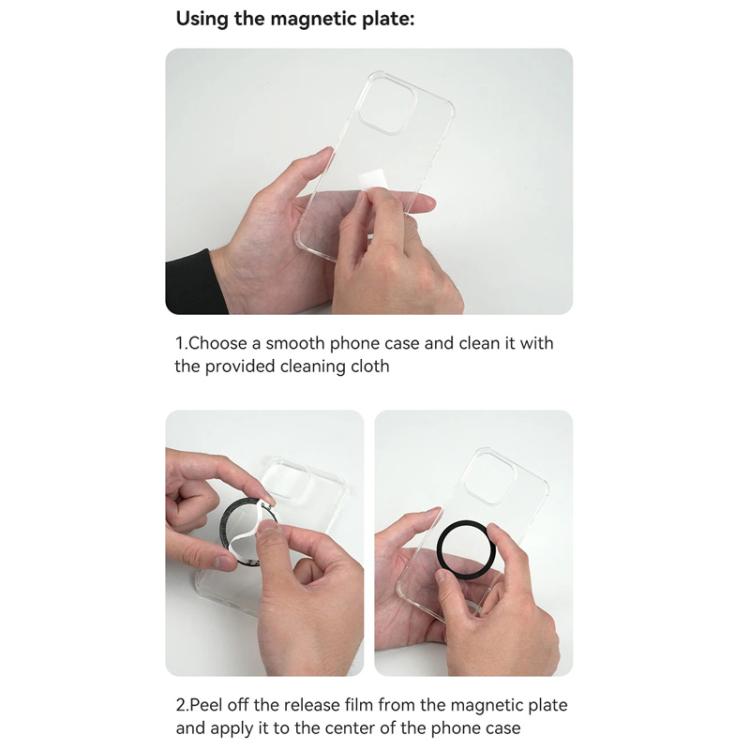 Using the magnetic plate:

1.Choose a smooth phone case and clean it with the provided cleaning cloth

2.Peel off the release film from the magnetic plate and apply it to the center of the phone case