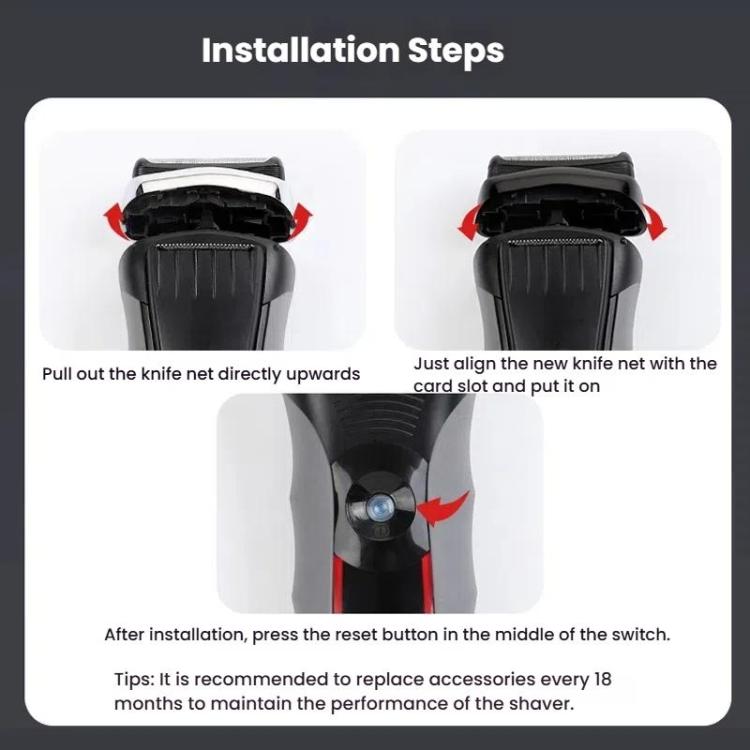 Installation Steps

Pull out the knife net directly upwards

Just align the new knife net with the card slot and put it on

After installation, press the reset button in the middle of the switch.

Tips: It is recommended to replace accessories every 18 months to maintain the performance of the shaver.