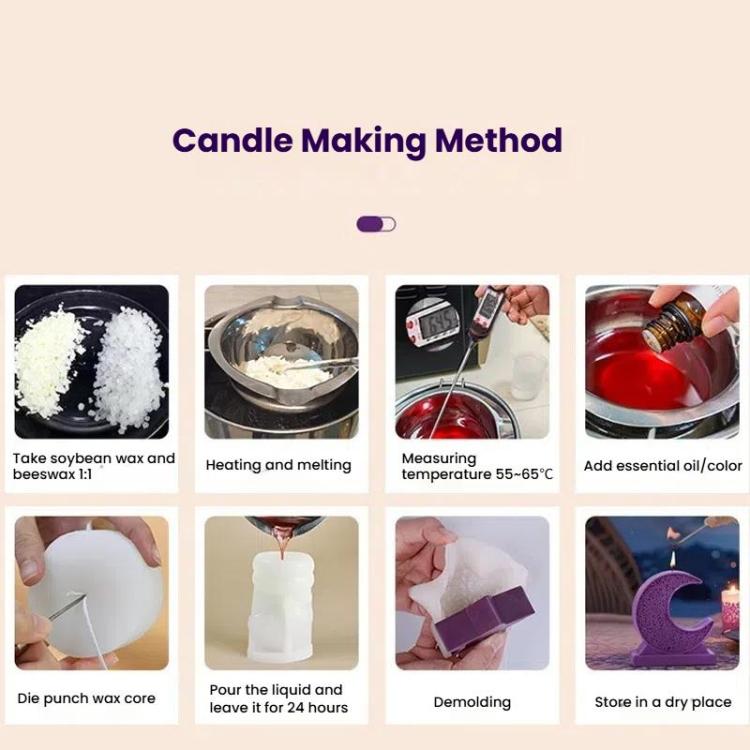 Candle Making Method

Take soybean wax and beeswax 1:1

Heating and melting

Measuring temperature 55~65℃

Add essential oil/color

Die punch wax core

Pour the liquid and leave it for 24 hours

Demolding

Store in a dry place