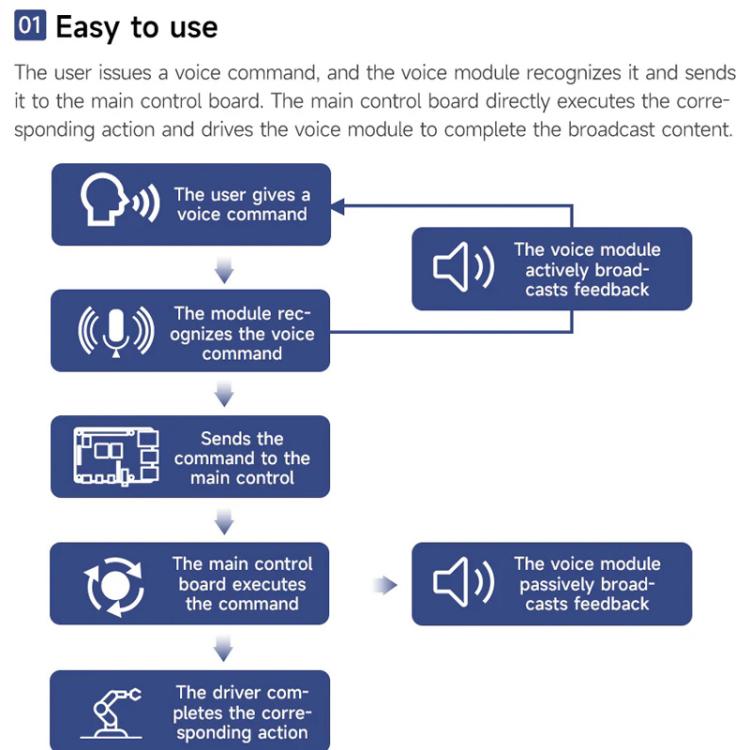 01 Easy to use

The user issues a voice command, and the voice module recognizes it and sends it to the main control board. The main control board directly executes the corresponding action and drives the voice module to complete the broadcast content.

The user gives a voice command

The voice module actively broadcasts feedback

The module recognizes the voice command

Sends the command to the main control

The main control board executes the command

The voice module passively broadcasts feedback

The driver completes the corresponding action