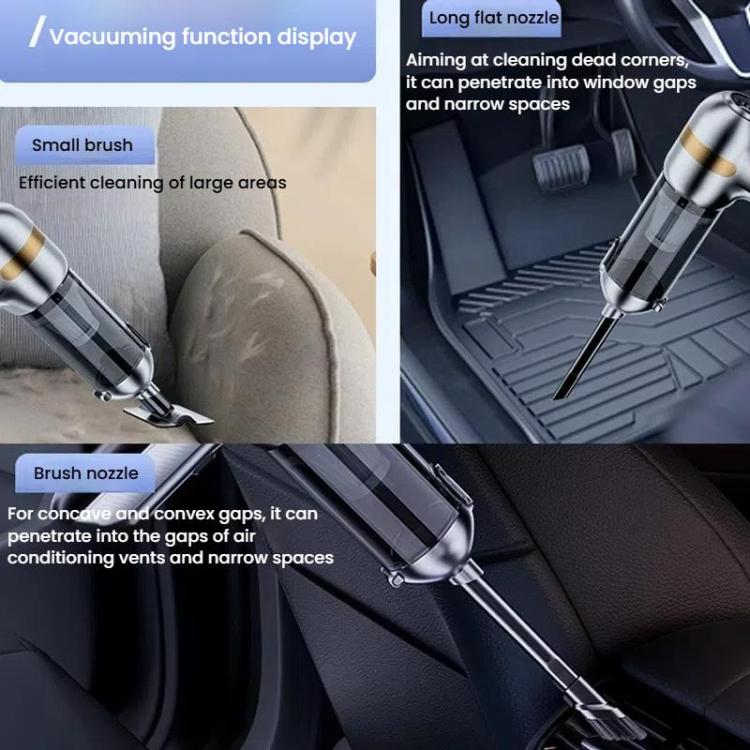 / Vacuuming function display

Small brush

Efficient cleaning of large areas

Long flat nozzle

Aiming at cleaning dead corners, it can penetrate into window gaps and narrow spaces

Brush nozzle

For concave and convex gaps, it can penetrate into the gaps of air conditioning vents and narrow spaces