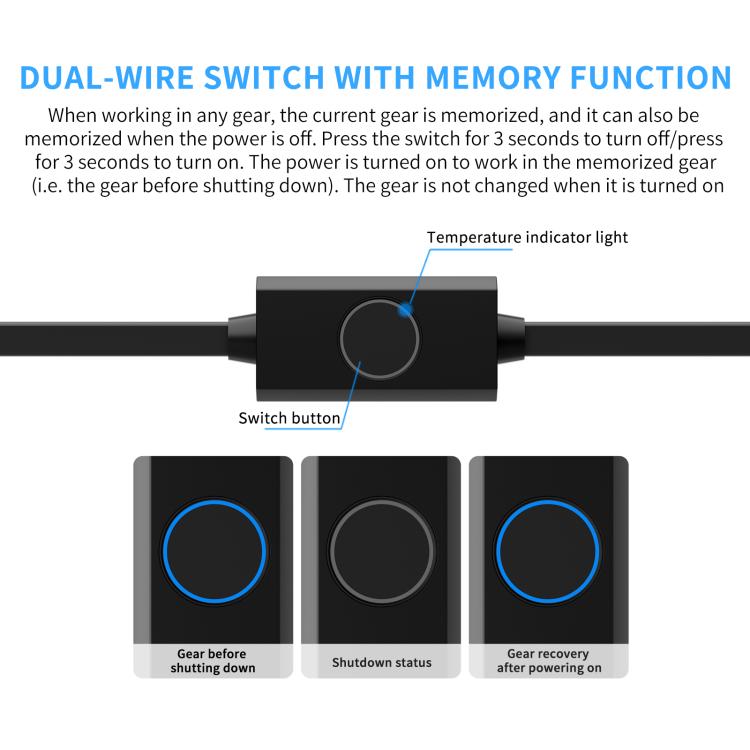 DUAL-WIRE SWITCH WITH MEMORY FUNCTION

When working in any gear, the current gear is memorized, and it can also be memorized when the power is off. Press the switch for 3 seconds to turn off/press for 3 seconds to turn on. The power is turned on to work in the memorized gear (i.e. the gear before shutting down). The gear is not changed when it is turned on

Temperature indicator light

Switch button

Gear before shutting down

Shutdown status

Gear recovery after powering on