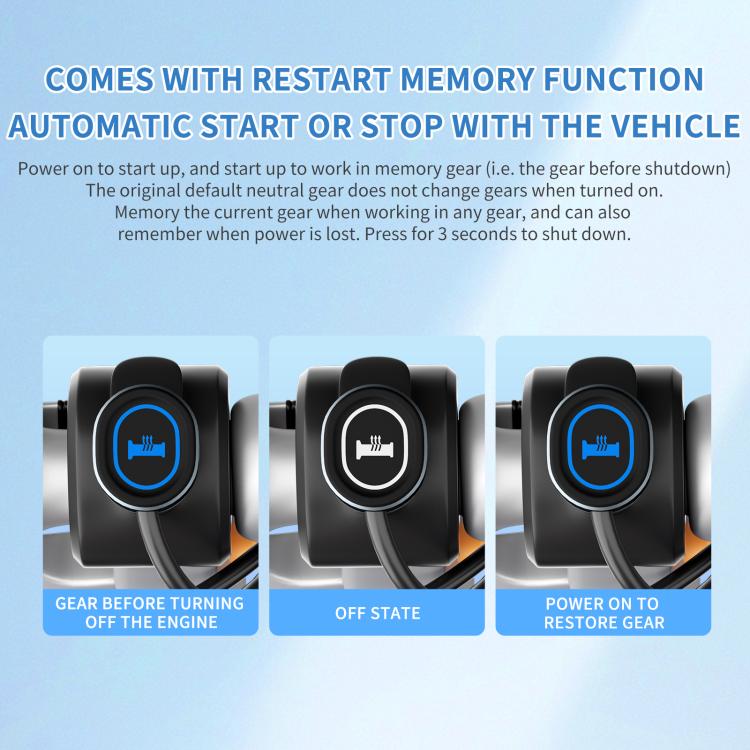 COMES WITH RESTART MEMORY FUNCTION
AUTOMATIC START OR STOP WITH THE VEHICLE

Power on to start up, and start up to work in memory gear (i.e. the gear before shutdown) The original default neutral gear does not change gears when turned on. Memory the current gear when working in any gear, and can also remember when power is lost. Press for 3 seconds to shut down.

GEAR BEFORE TURNING OFF THE ENGINE

OFF STATE

POWER ON TO RESTORE GEAR