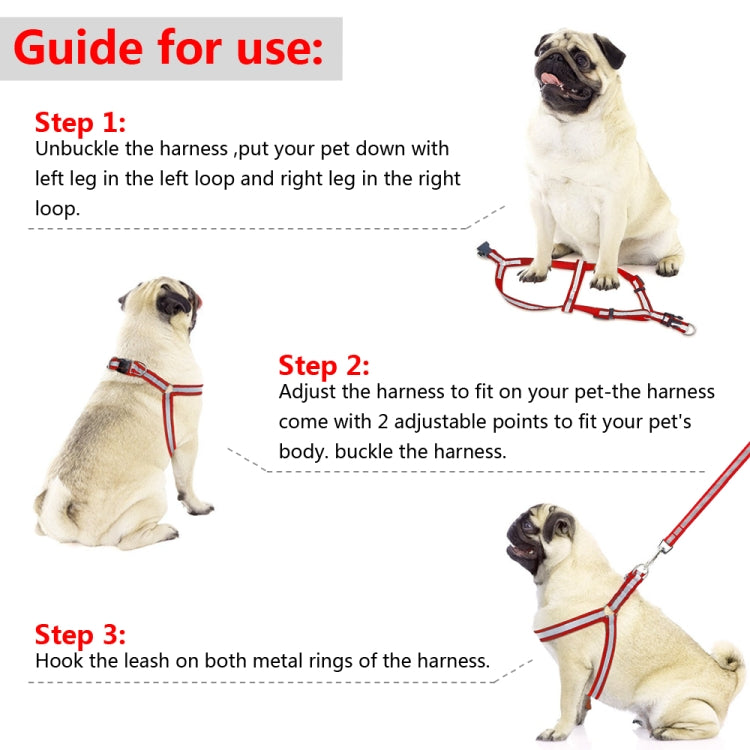 Guide for use:

Step 1:
Unbuckle the harness ,put your pet down with left leg in the left loop and right leg in the right loop.

Step 2:
Adjust the harness to fit on your pet-the harness come with 2 adjustable points to fit your pet's body. buckle the harness.

Step 3:
Hook the leash on both metal rings of the harness.