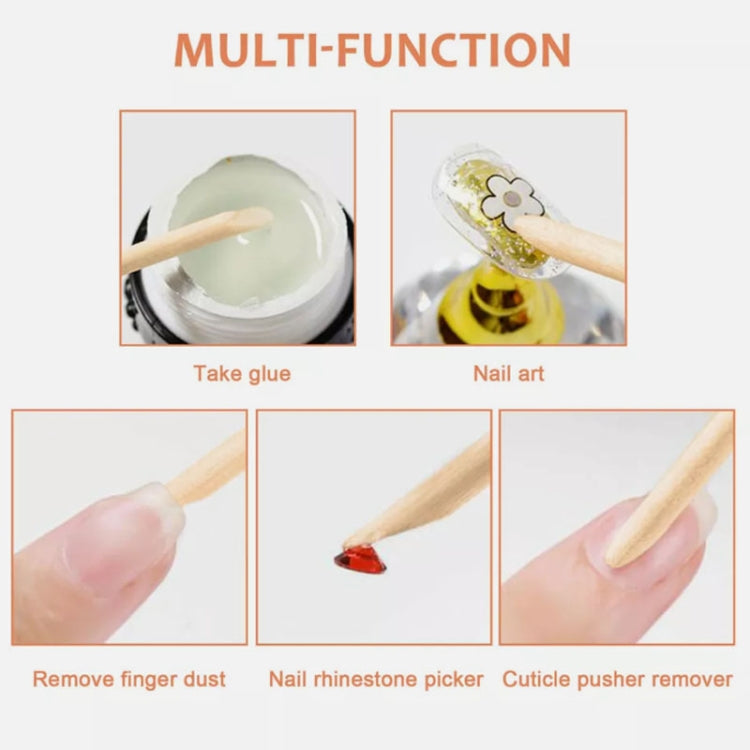 MULTI-FUNCTION

Take glue

Nail art

Remove finger dust

Nail rhinestone picker

Cuticle pusher remover