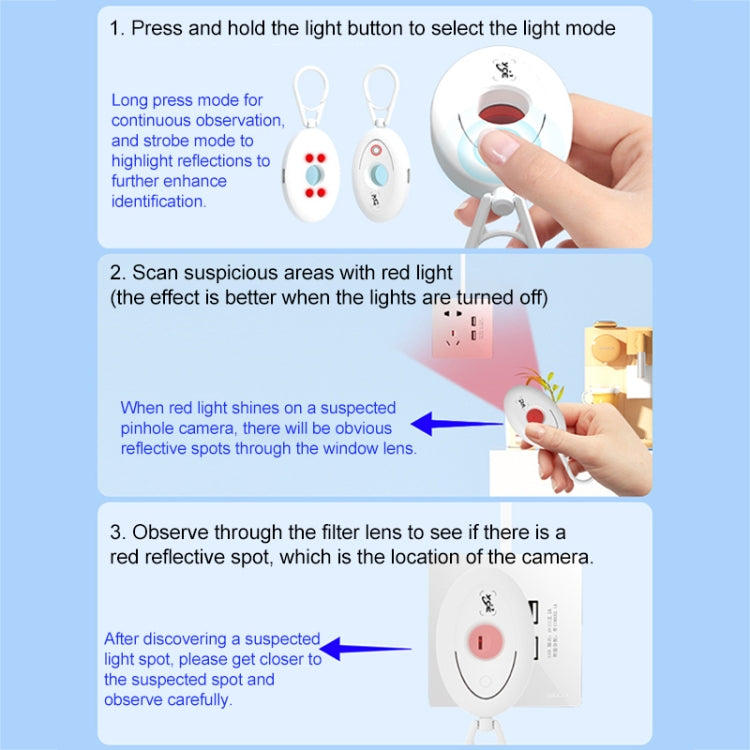 1. Press and hold the light button to select the light mode

Long press mode for continuous observation, and strobe mode to highlight reflections to further enhance identification.

2. Scan suspicious areas with red light (the effect is better when the lights are turned off)

When red light shines on a suspected pinhole camera, there will be obvious reflective spots through the window lens.

3. Observe through the filter lens to see if there is a red reflective spot, which is the location of the camera.

After discovering a suspected light spot, please get closer to the suspected spot and observe carefully.