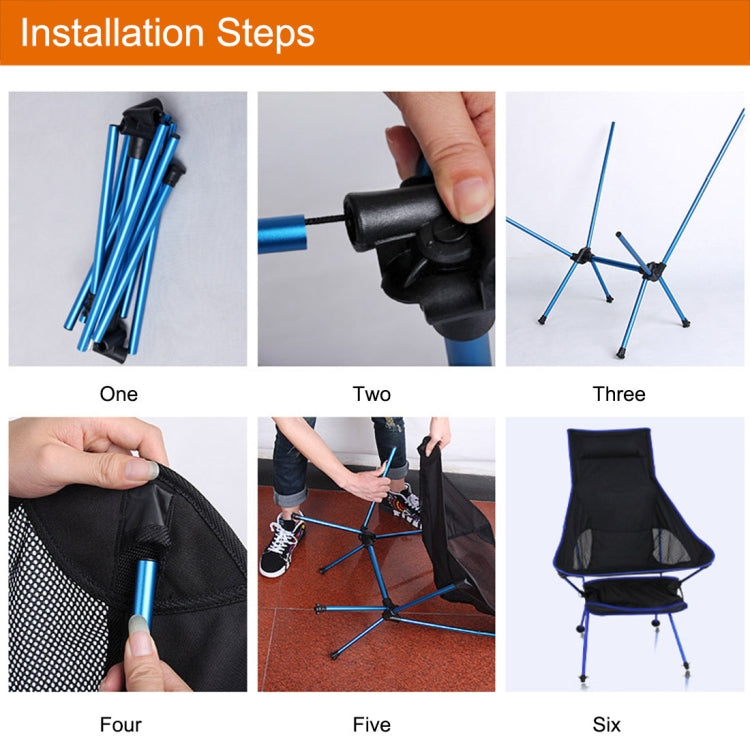 Installation Steps

One

Two

Three

Four

Five

Six