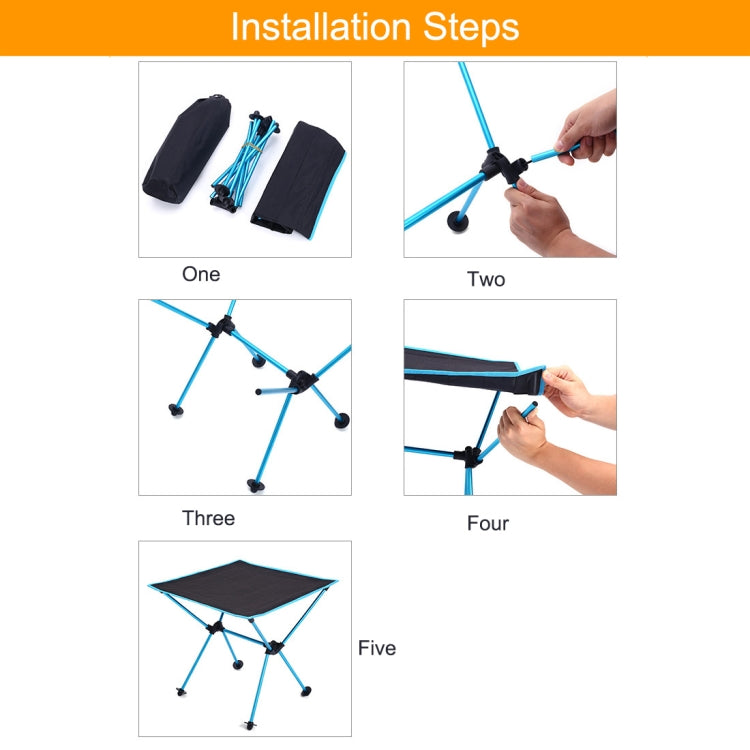 Installation Steps

One

Two

Three

Four

Five